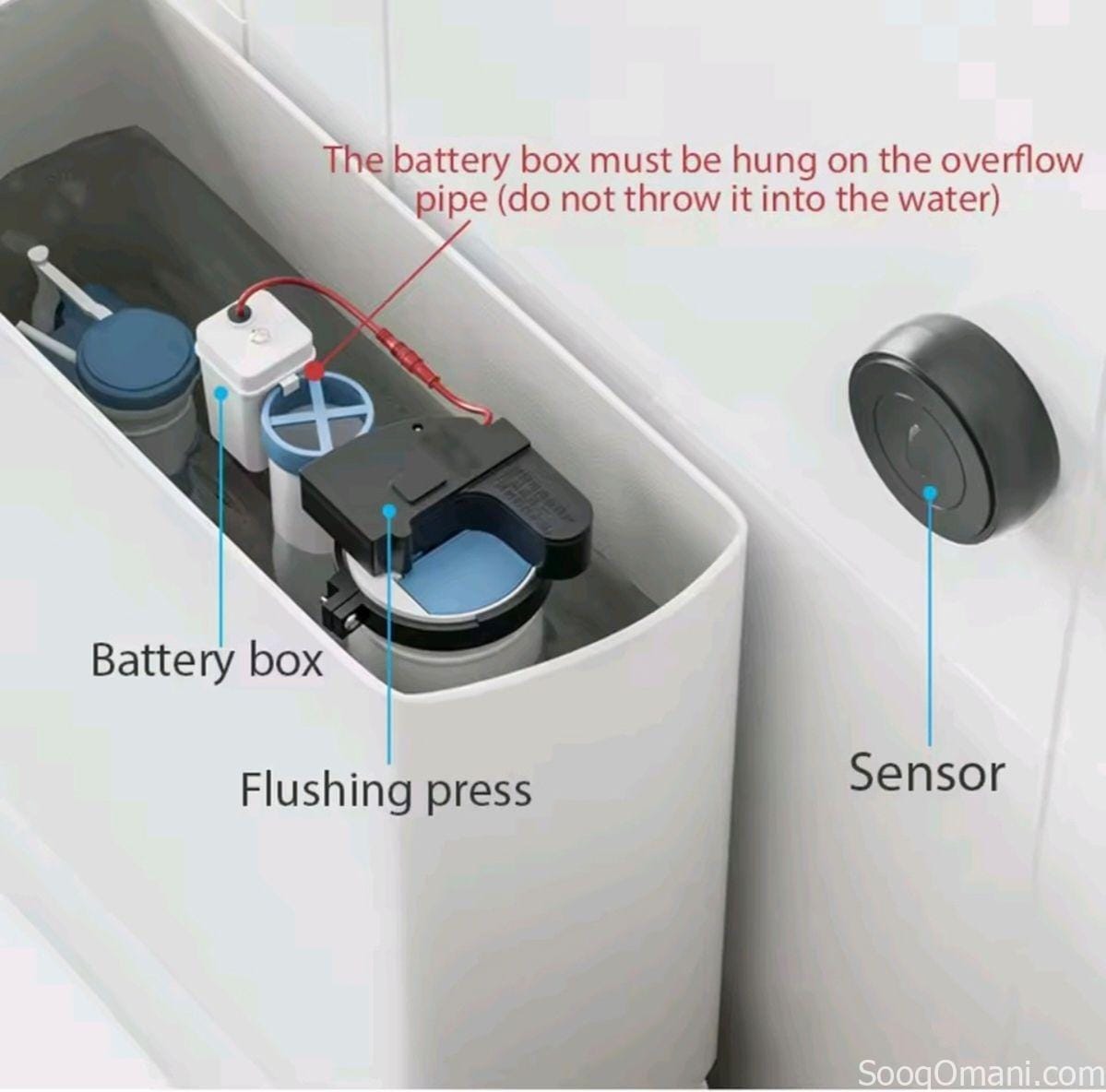 The battery box must be hung on the overflow pipe (do not throw it into the water)

Battery box

Flushing press

Sensor

SooqOmani.com